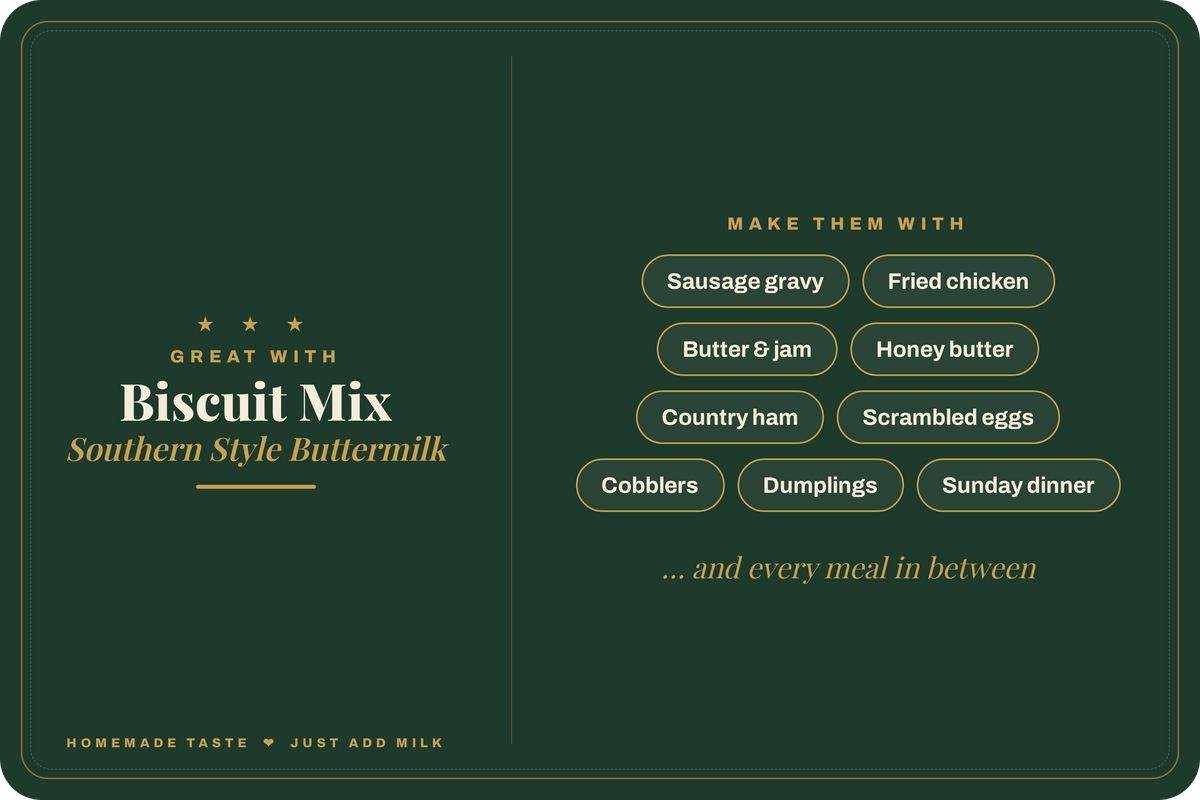 ★ ★ ★

GREAT WITH

Biscuit Mix

Southern Style Buttermilk

HOMEMADE TASTE ❤ JUST ADD MILK

MAKE THEM WITH

Sausage gravy

Fried chicken

Butter & jam

Honey butter

Country ham

Scrambled eggs

Cobblers

Dumplings

Sunday dinner

... and every meal in between